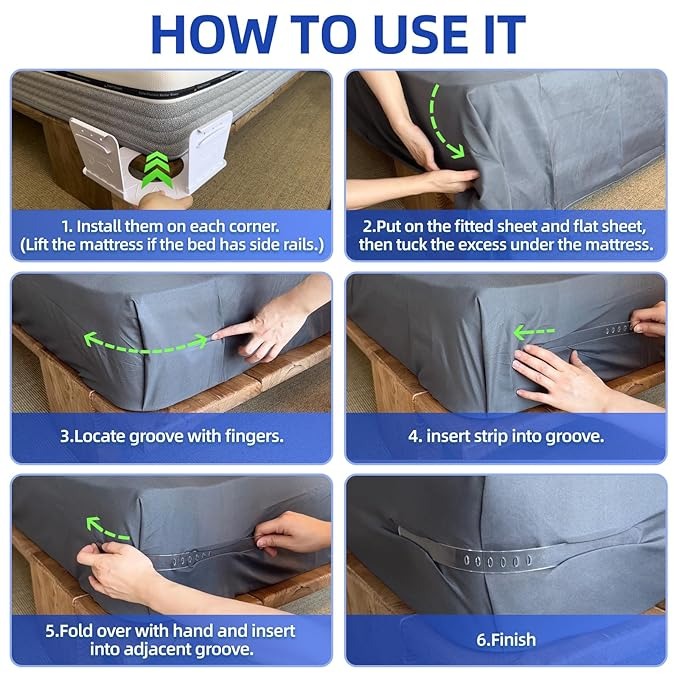 HOW TO USE IT

1. Install them on each corner. (Lift the mattress if the bed has side rails.)

2.Put on the fitted sheet and flat sheet, then tuck the excess under the mattress.

3.Locate groove with fingers.

4. insert strip into groove.

5.Fold over with hand and insert into adjacent groove.

6.Finish