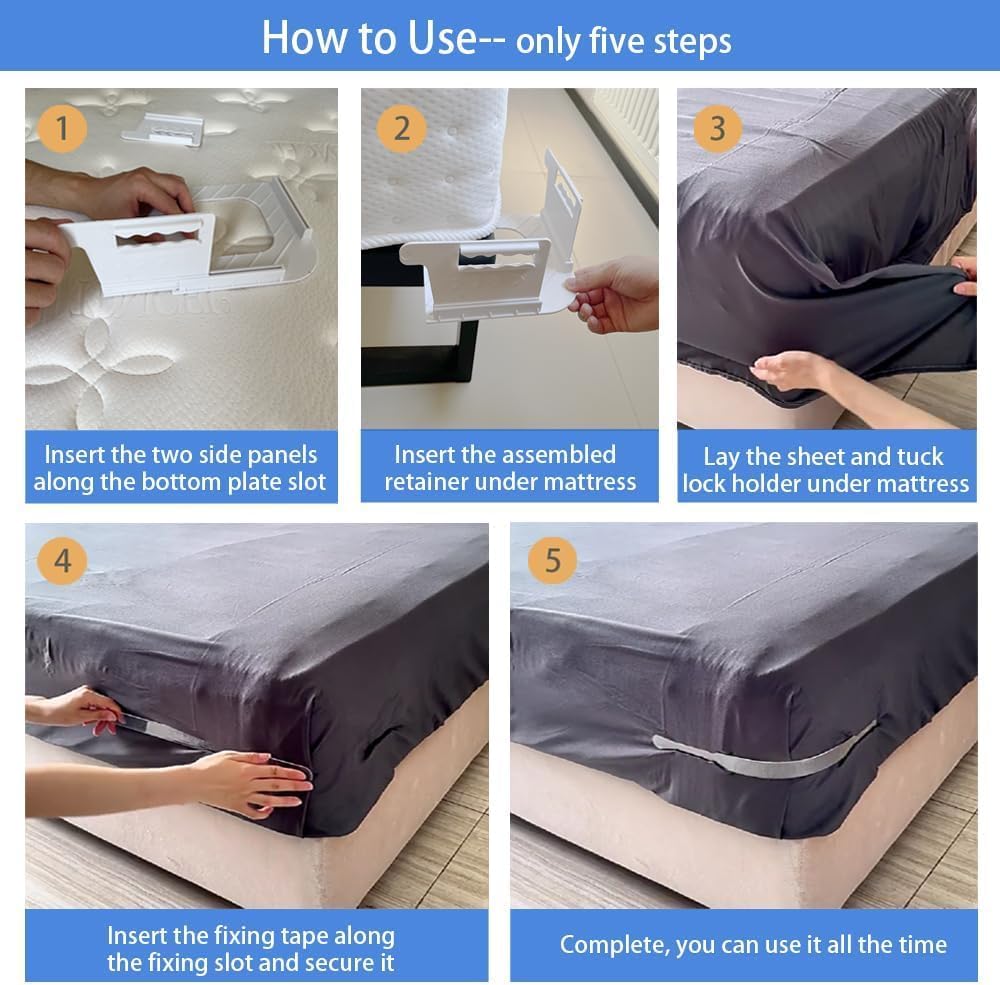 How to Use-- only five steps

1

Insert the two side panels along the bottom plate slot

2

Insert the assembled retainer under mattress

3

Lay the sheet and tuck lock holder under mattress

4

Insert the fixing tape along the fixing slot and secure it

5

Complete, you can use it all the time