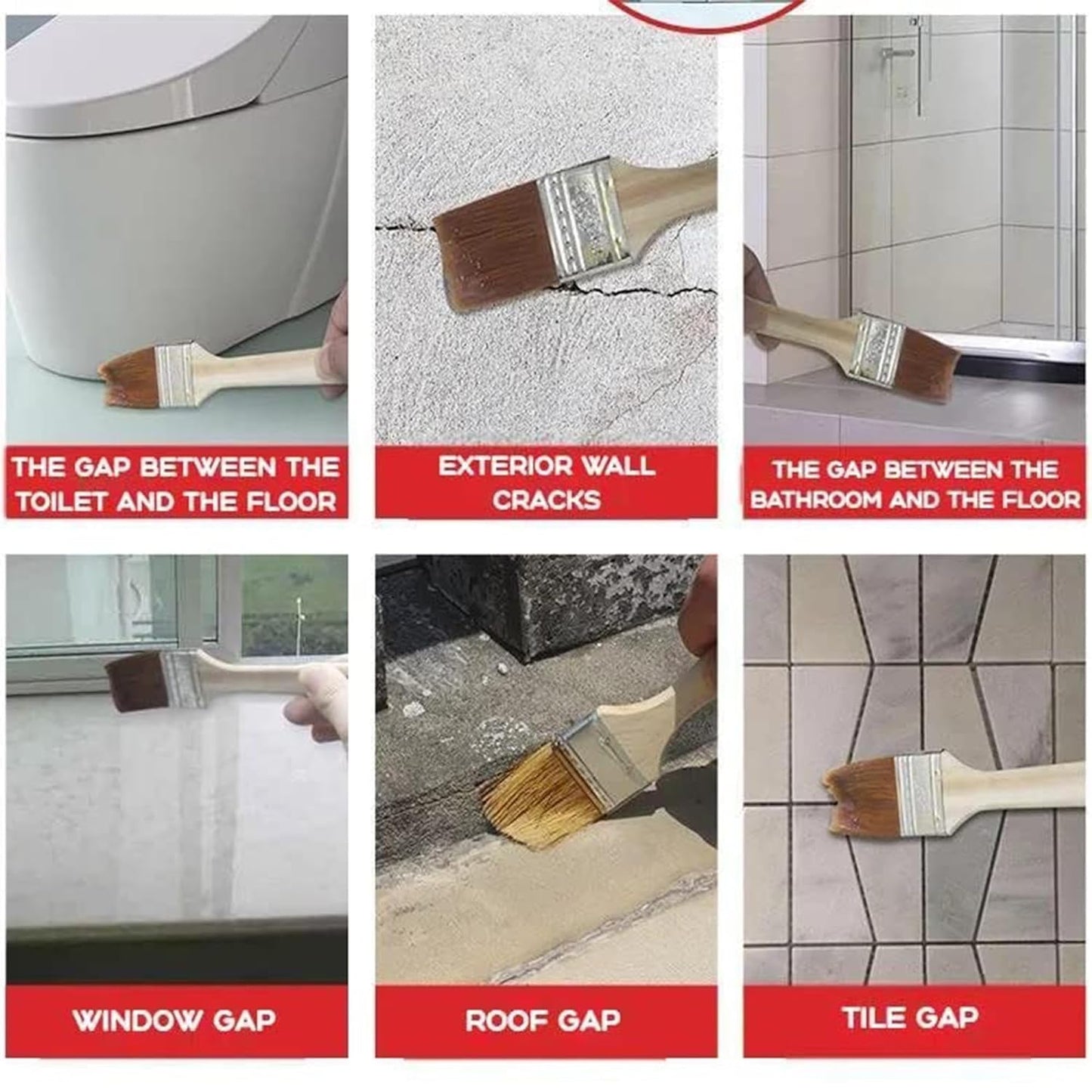 THE GAP BETWEEN THE TOILET AND THE FLOOR

EXTERIOR WALL CRACKS

THE GAP BETWEEN THE BATHROOM AND THE FLOOR

WINDOW GAP

ROOF GAP

TILE GAP