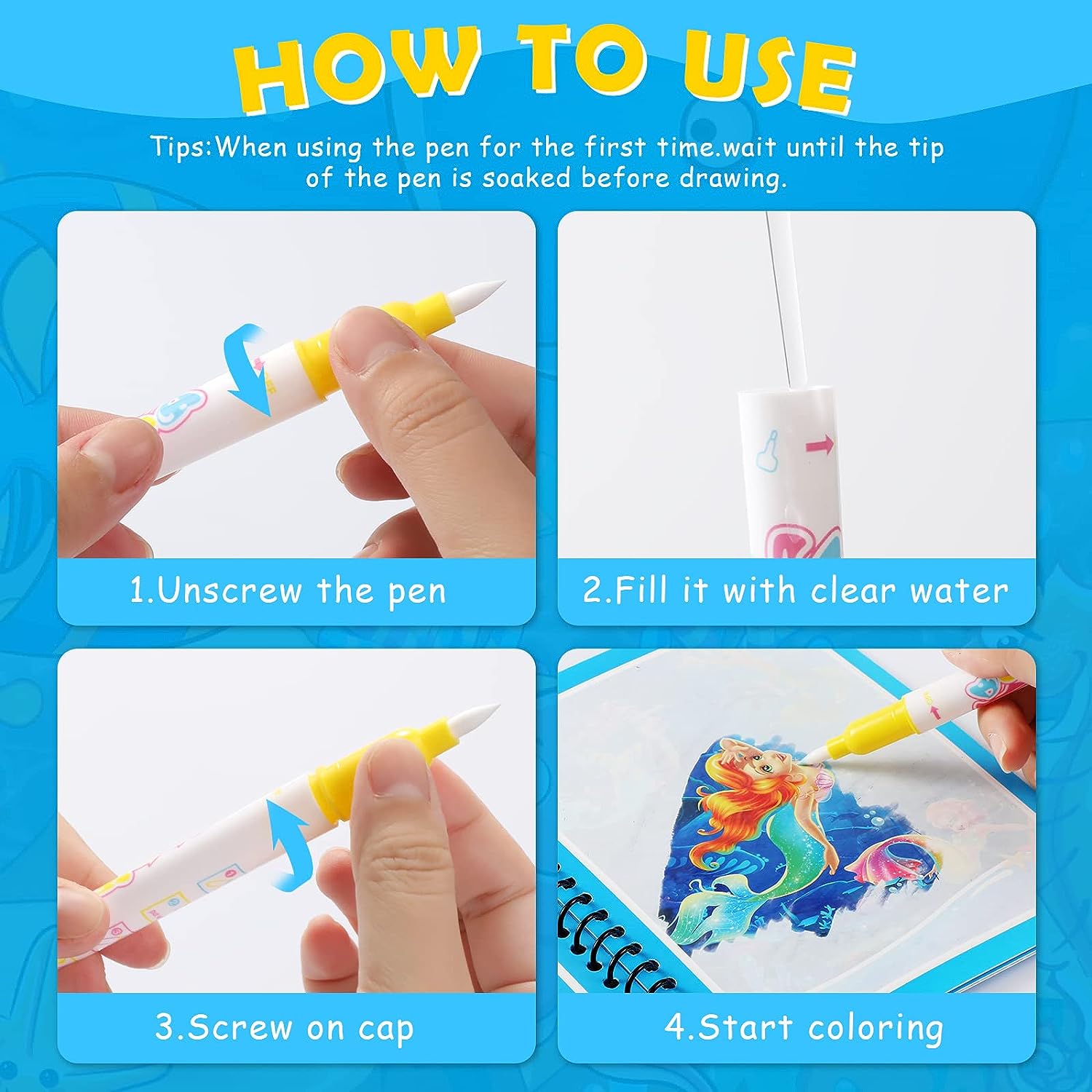 HOW TO USE

Tips:When using the pen for the first time.wait until the tip of the pen is soaked before drawing.

1.Unscrew the pen

2.Fill it with clear water

3.Screw on cap

4.Start coloring