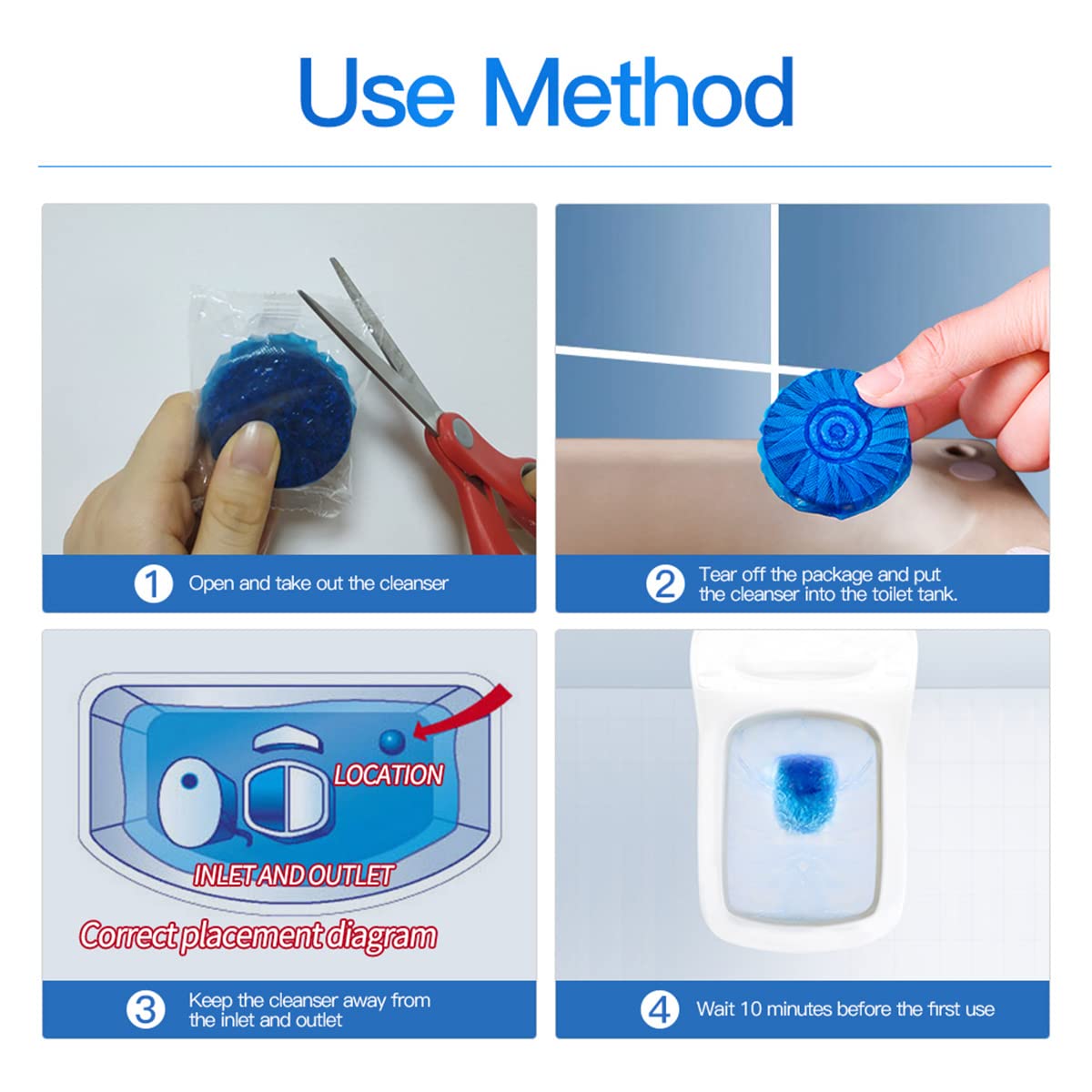 Use Method

1 Open and take out the cleanser

2 Tear off the package and put the cleanser into the toilet tank.

LOCATION

INLET AND OUTLET

Correct placement diagram

3 Keep the cleanser away from the inlet and outlet

4 Wait 10 minutes before the first use